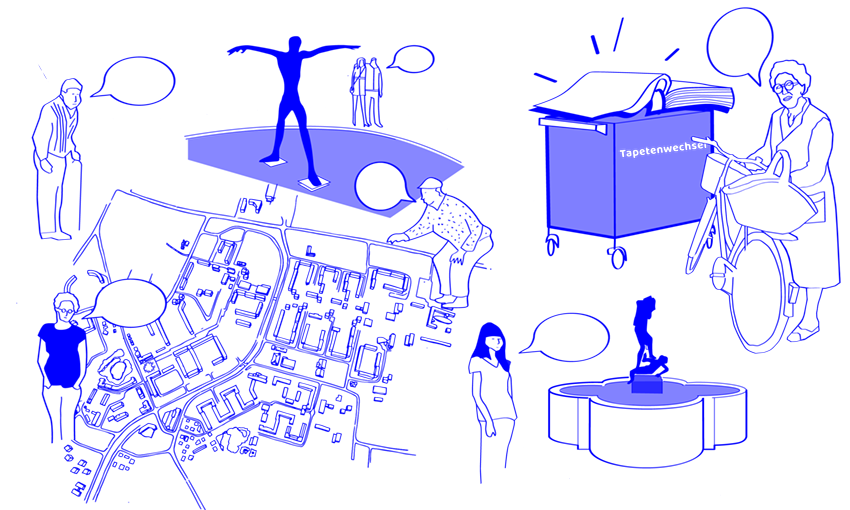 Tapetenwechsel